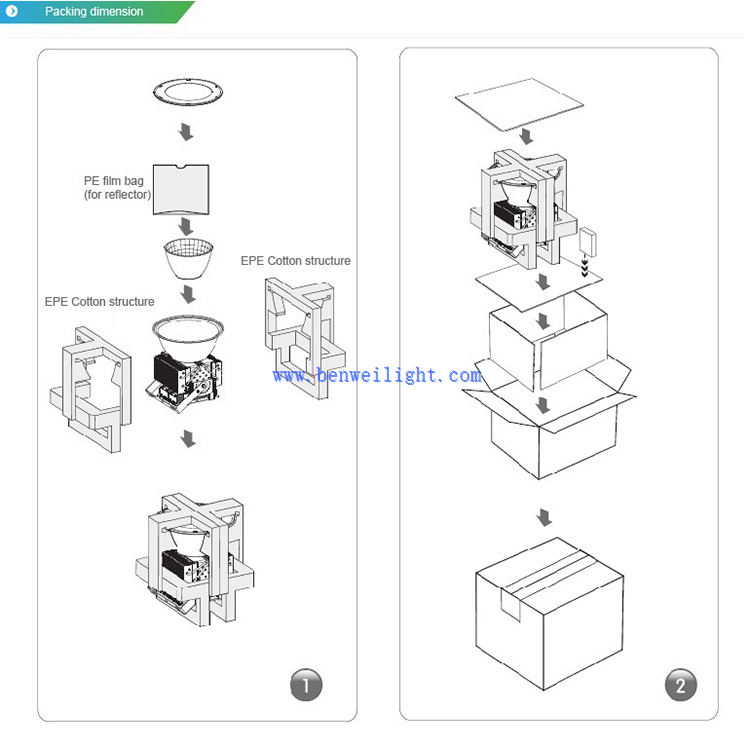 Packing dimension

PE film bag
(for reflector)

EPE Cotton structure

EPE Cotton structure

www.benweilight.com

1

2